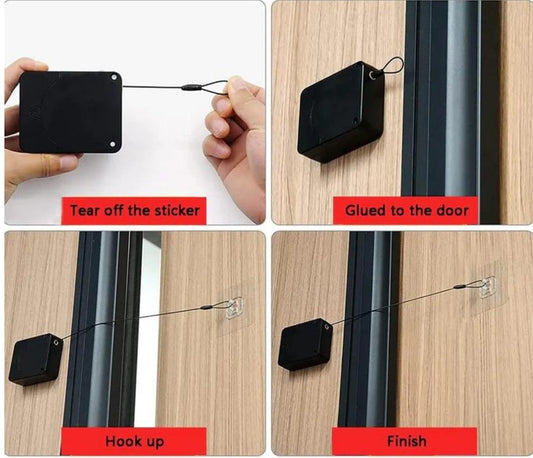 Tear off the sticker

Glued to the door

Hook up

Finish